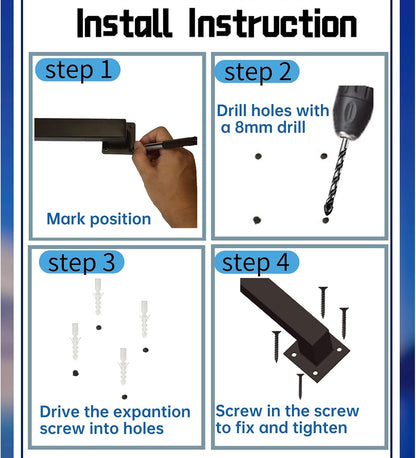 Install Instruction

step 1

Mark position

step 2

Drill holes with a 8mm drill

step 3

Drive the expantion screw into holes

step 4

Screw in the screw to fix and tighten