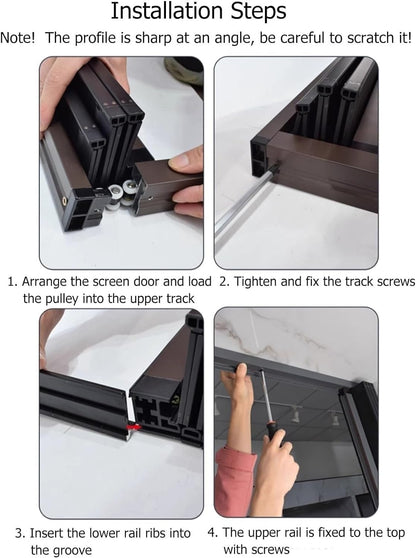 Installation Steps

Note! The profile is sharp at an angle, be careful to scratch it!

1. Arrange the screen door and load the pulley into the upper track

2. Tighten and fix the track screws

3. Insert the lower rail ribs into the groove

4. The upper rail is fixed to the top with screws